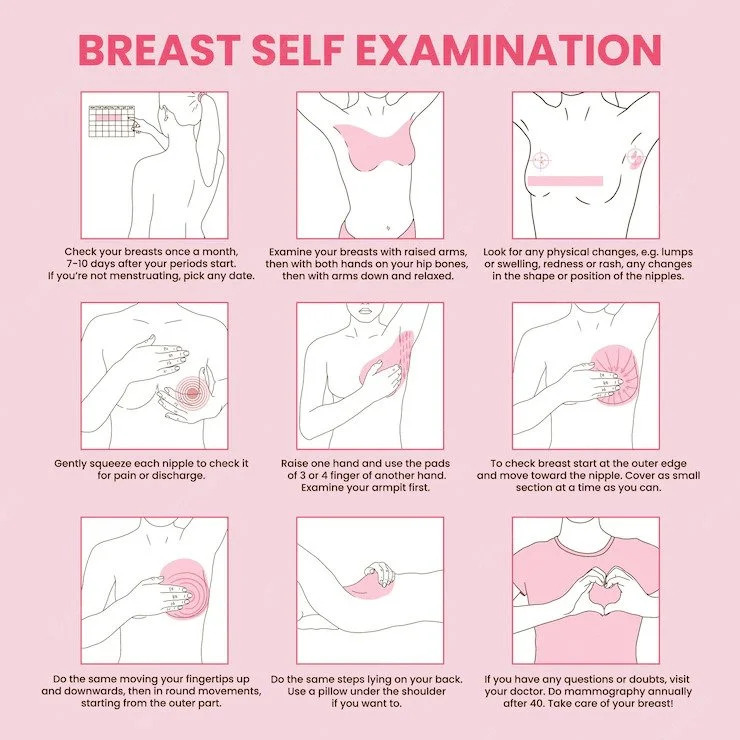 BREAST SELF EXAMINATION

Check your breasts once a month, 7-10 days after your periods start. If you're not menstruating, pick any date.

Examine your breasts with raised arms, then with both hands on your hip bones, then with arms down and relaxed.

Look for any physical changes, e.g. lumps or swelling, redness or rash, any changes in the shape or position of the nipples.

Gently squeeze each nipple to check it for pain or discharge.

Raise one hand and use the pads of 3 or 4 finger of another hand. Examine your armpit first.

To check breast start at the outer edge and move toward the nipple. Cover as small section at a time as you can.

Do the same moving your fingertips up and downwards, then in round movements, starting from the outer part.

Do the same steps lying on your back. Use a pillow under the shoulder if you want to.

If you have any questions or doubts, visit your doctor. Do mammography annually after 40. Take care of your breast!